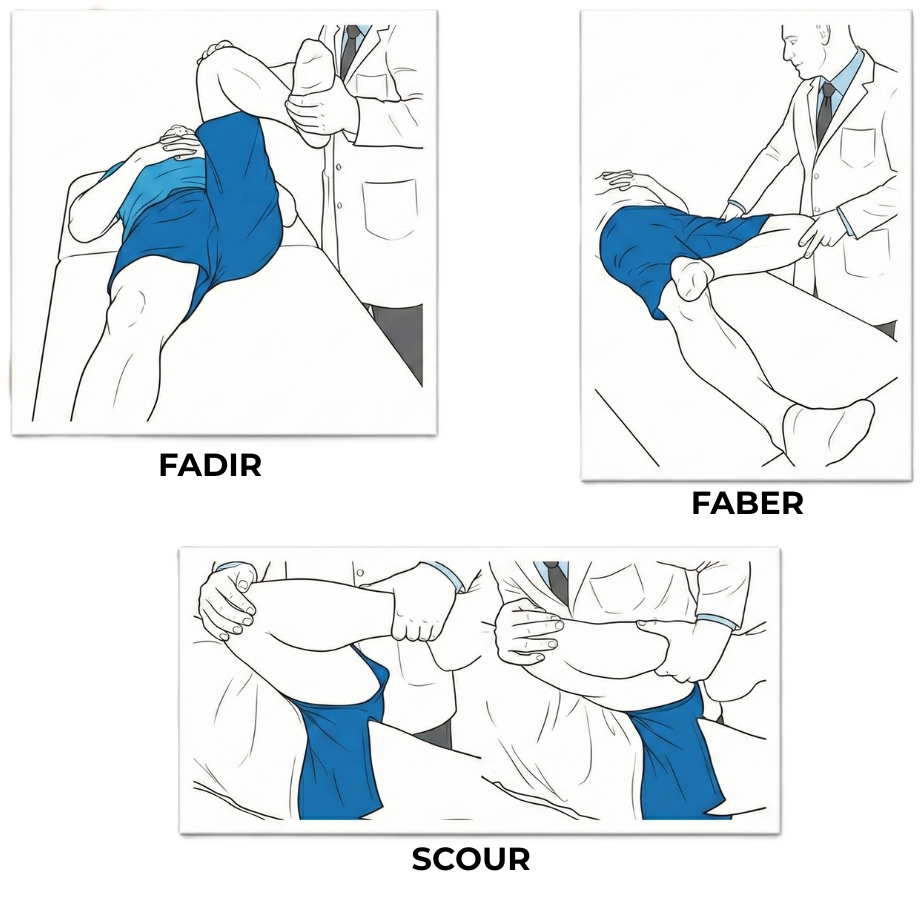 FADIR

FABER

SCOUR