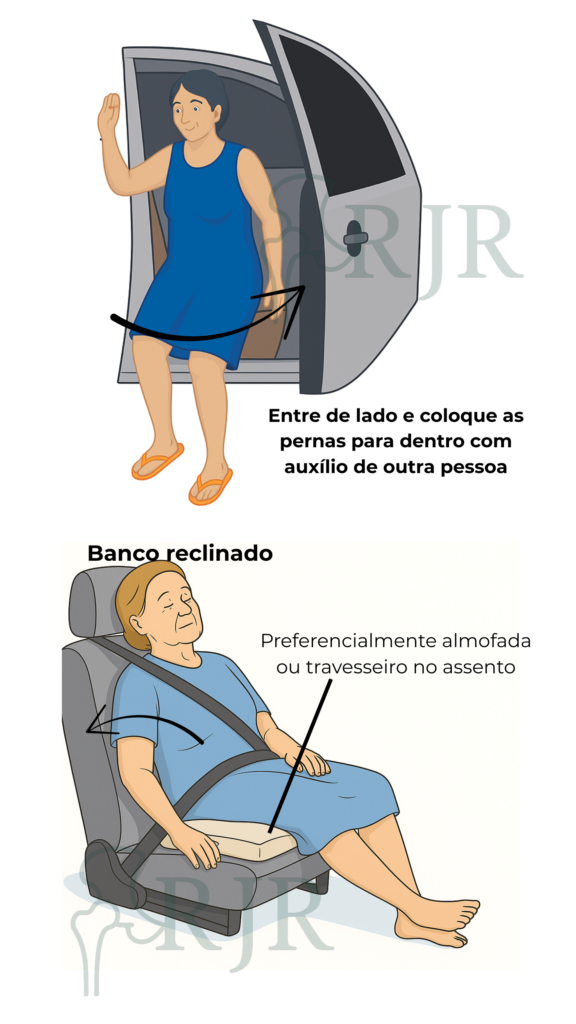 RJR

Entre de lado e coloque as pernas para dentro com auxílio de outra pessoa

Banco reclinado

Preferencialmente almofada ou travesseiro no assento

RJR