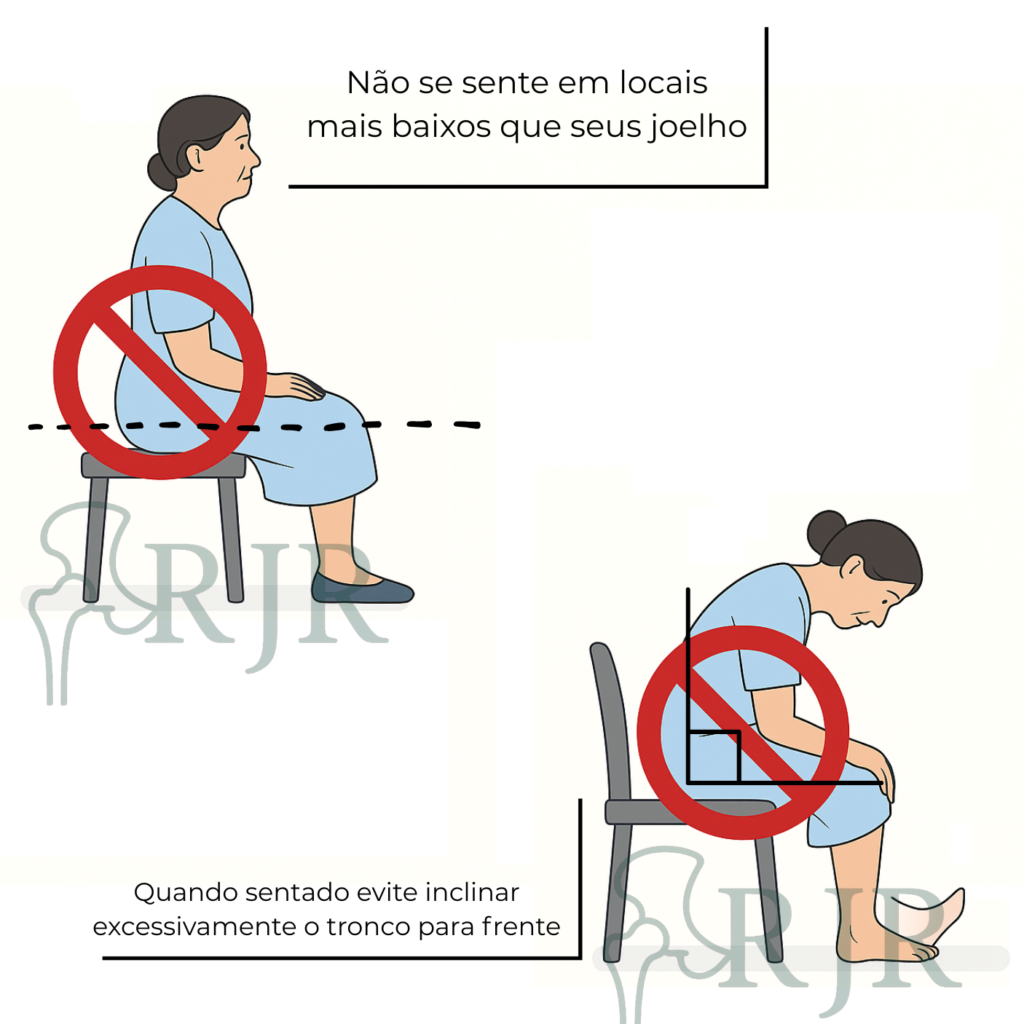 Não se sente em locais mais baixos que seus joelho

RJR

Quando sentado evite inclinar excessivamente o tronco para frente

RJR