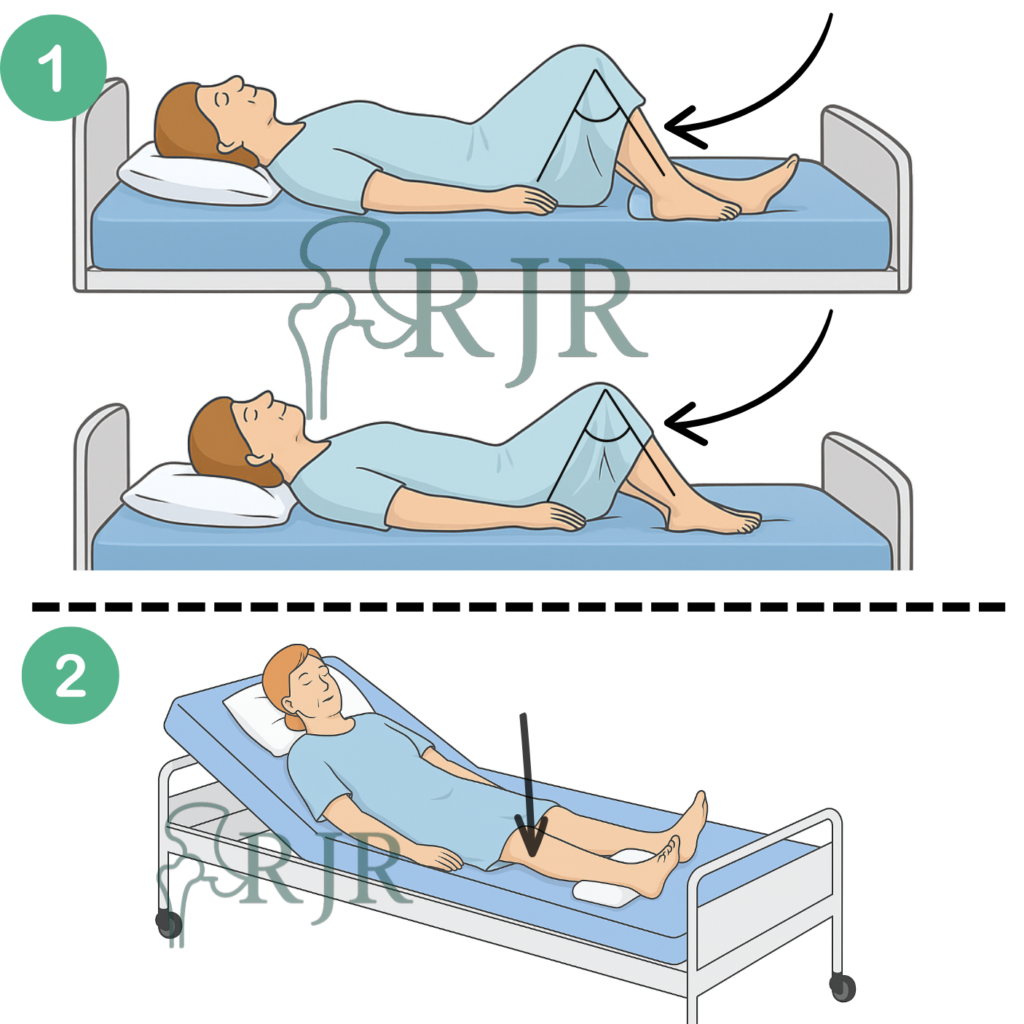 1

RJR

2

RJR