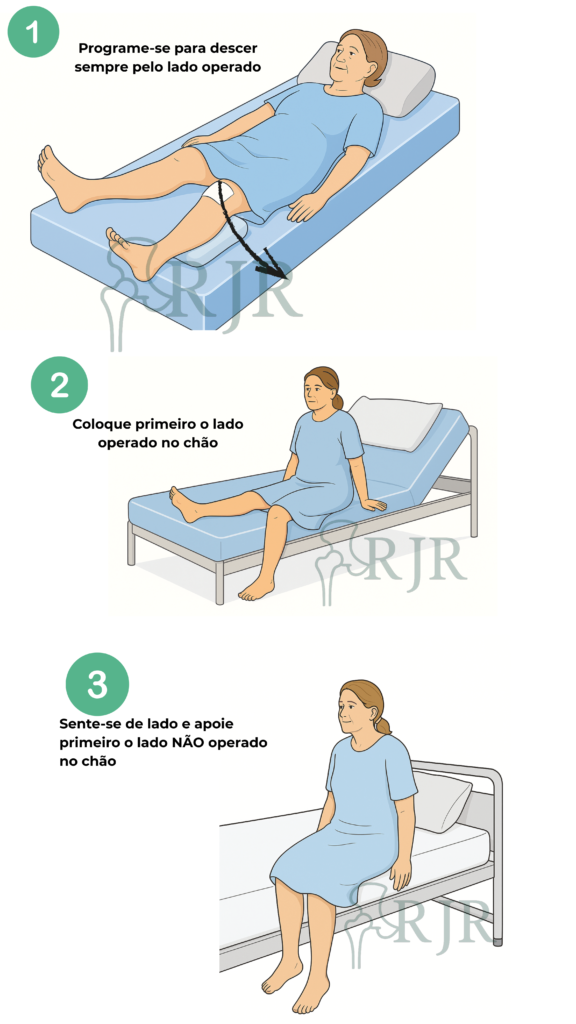 1

Programe-se para descer sempre pelo lado operado

RJR

2

Coloque primeiro o lado operado no chão

RJR

3

Sente-se de lado e apoie primeiro o lado NÃO operado no chão

RJR