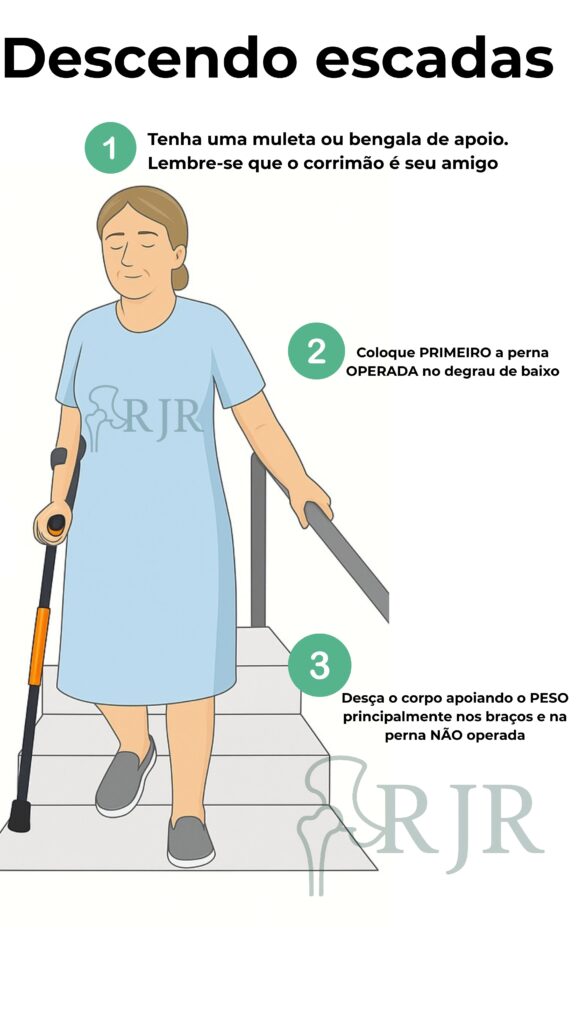 Descendo escadas

1 Tenha uma muleta ou bengala de apoio. Lembre-se que o corrimão é seu amigo

RJR

2 Coloque PRIMEIRO a perna OPERADA no degrau de baixo

3 Desça o corpo apoiando o PESO principalmente nos braços e na perna NÃO operada

RJR