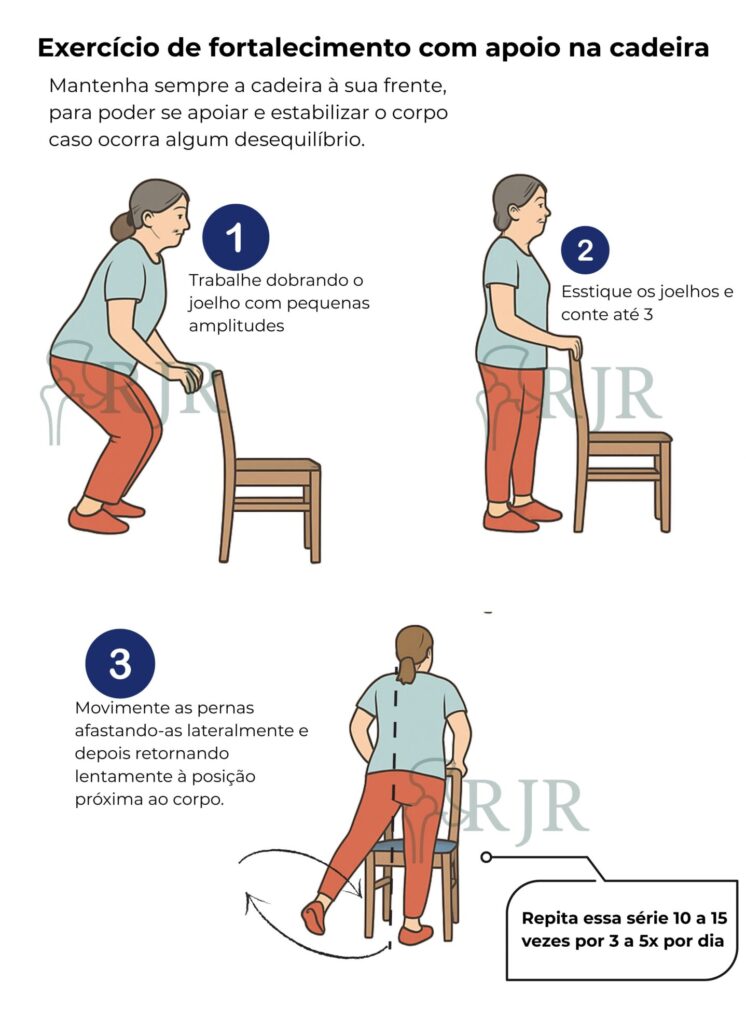 Exercício de fortalecimento com apoio na cadeira

Mantenha sempre a cadeira à sua frente, para poder se apoiar e estabilizar o corpo caso ocorra algum desequilíbrio.

1

Trabalhe dobrando o joelho com pequenas amplitudes

RJR

2

Esstique os joelhos e conte até 3

RJR

3

Movimente as pernas afastando-as lateralmente e depois retornando lentamente à posição próxima ao corpo.

RJR

Repita essa série 10 a 15 vezes por 3 a 5x por dia