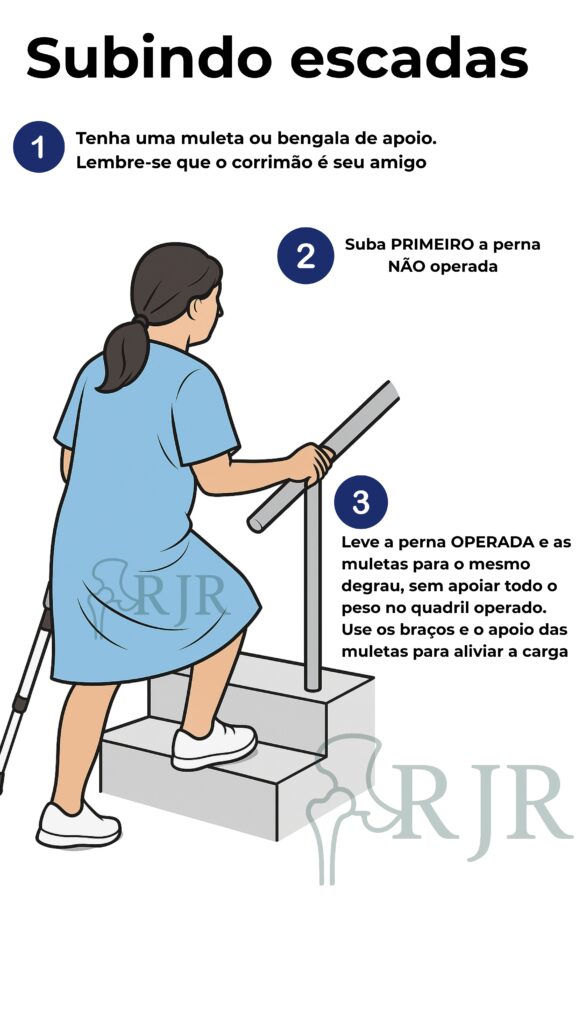 Subindo escadas

1 Tenha uma muleta ou bengala de apoio. Lembre-se que o corrimão é seu amigo

2 Suba PRIMEIRO a perna NÃO operada

3 Leve a perna OPERADA e as muletas para o mesmo degrau, sem apoiar todo o peso no quadril operado. Use os braços e o apoio das muletas para aliviar a carga

RJR

RJR